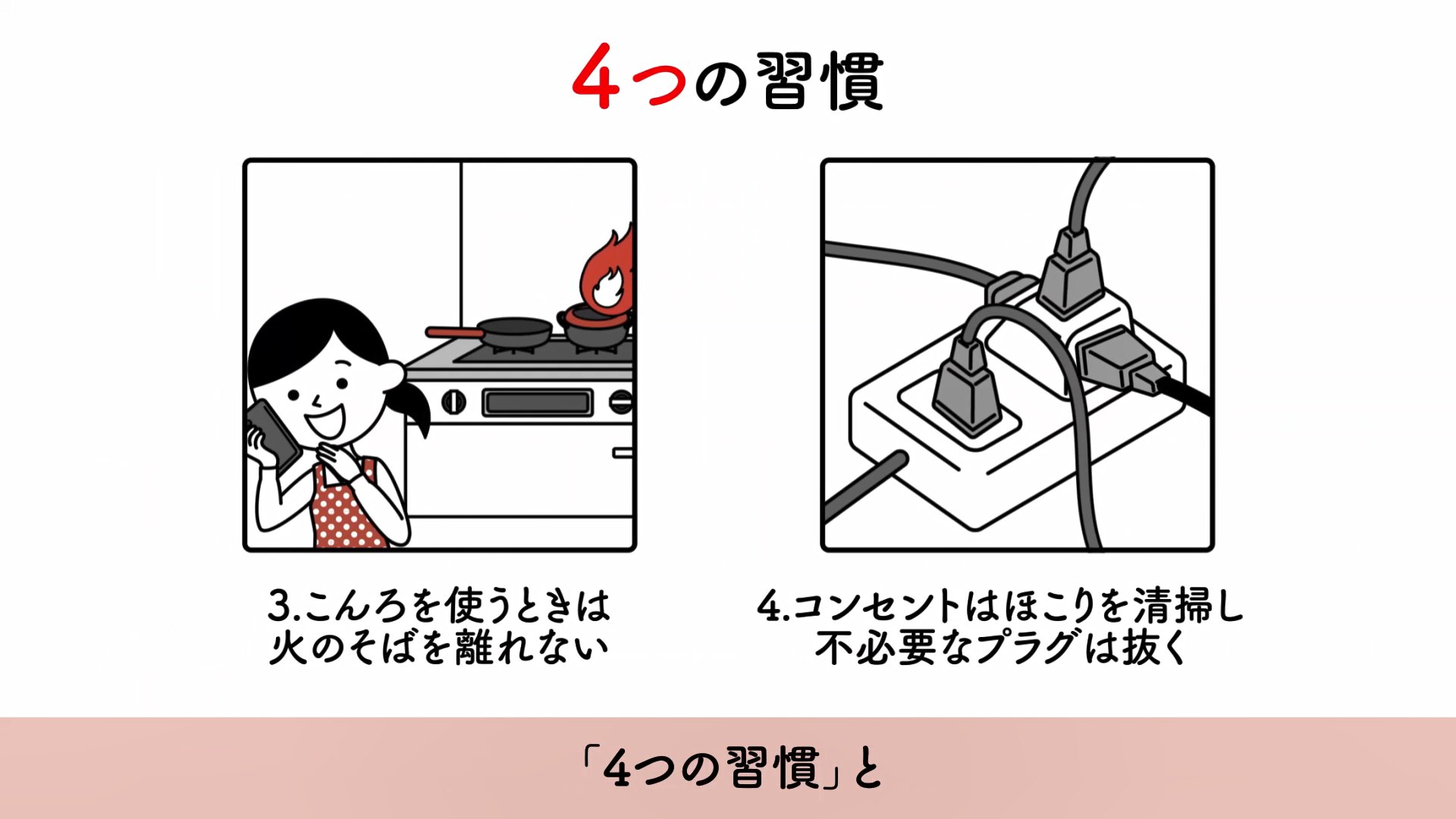 4つの習慣

3.こんろを使うときは火のそばを離れない

4.コンセントはほこりを清掃し不必要なプラグは抜く

「4つの習慣」と