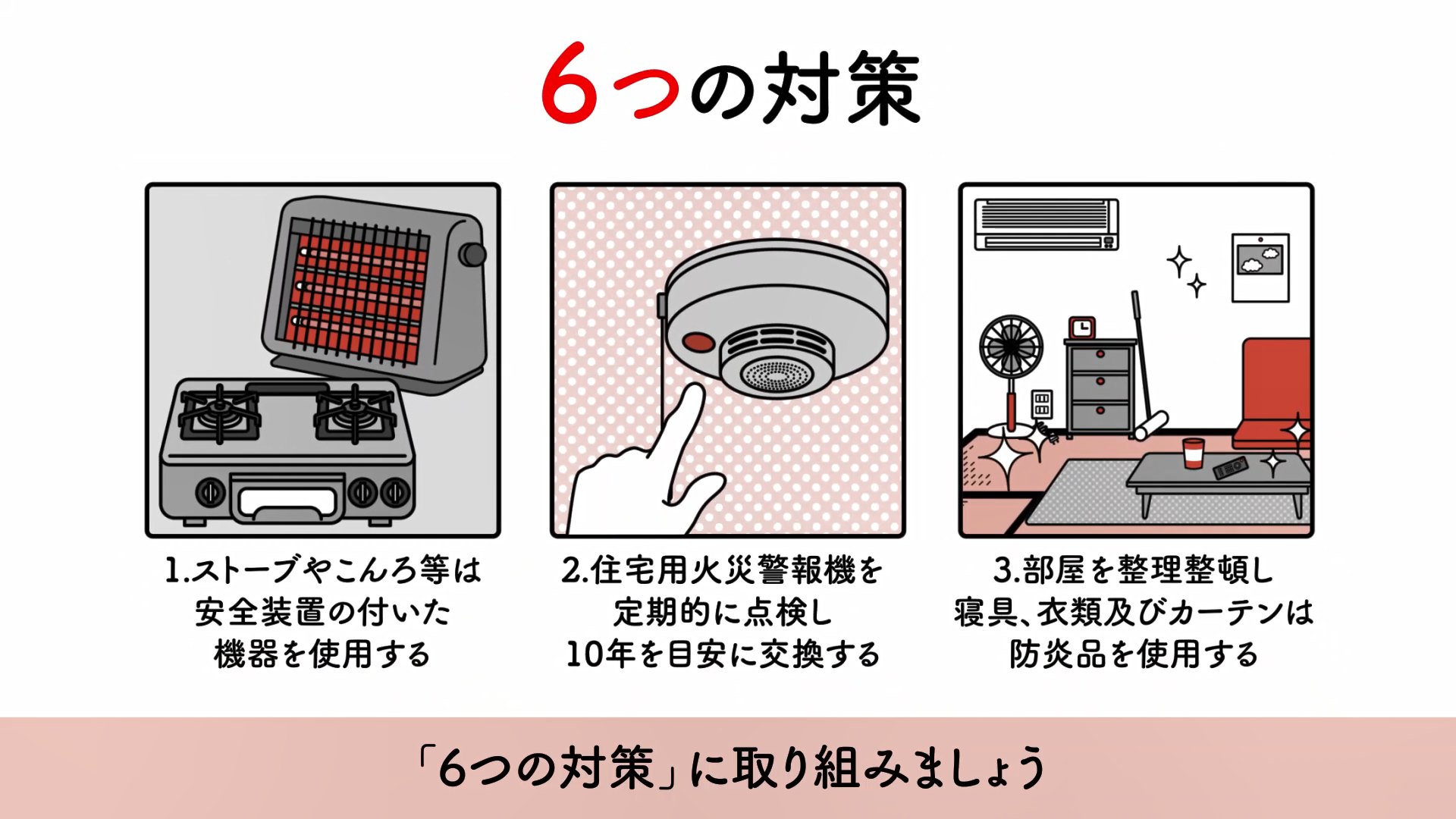 6つの対策

1.ストーブやこんろ等は安全装置の付いた機器を使用する

2.住宅用火災警報機を定期的に点検し10年を目安に交換する

3.部屋を整理整頓し寝具、衣類及びカーテンは防炎品を使用する

「6つの対策」に取り組みましょう